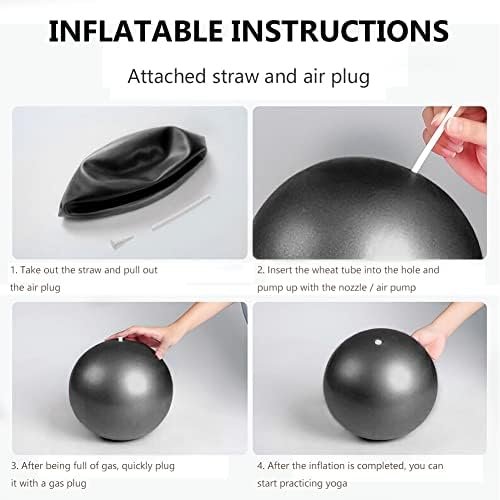 INFLATABLE INSTRUCTIONS

Attached straw and air plug

1. Take out the straw and pull out the air plug

2. Insert the wheat tube into the hole and pump up with the nozzle / air pump

3. After being full of gas, quickly plug it with a gas plug

4. After the inflation is completed, you can start practicing yoga