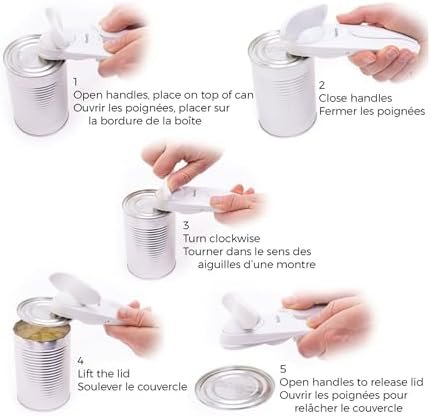 1
Open handles, place on top of can
Ouvrir les poignées, placer sur la bordure de la boîte

2
Close handles
Fermer les poignées

3
Turn clockwise
Tourner dans le sens des aiguilles d'une montre

4
Lift the lid
Soulever le couvercle

5
Open handles to release lid
Ouvrir les poignées pour relâcher le couvercle