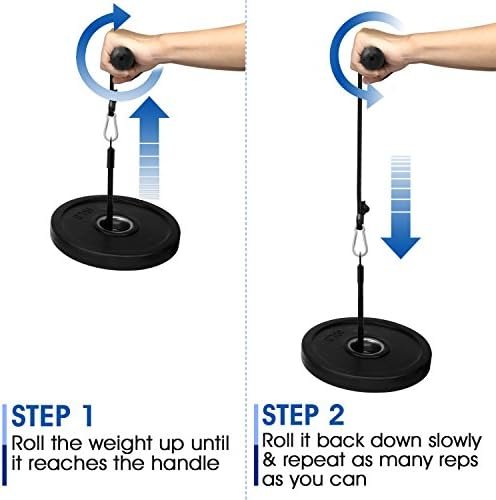 STEP 1
Roll the weight up until it reaches the handle

STEP 2
Roll it back down slowly & repeat as many reps as you can