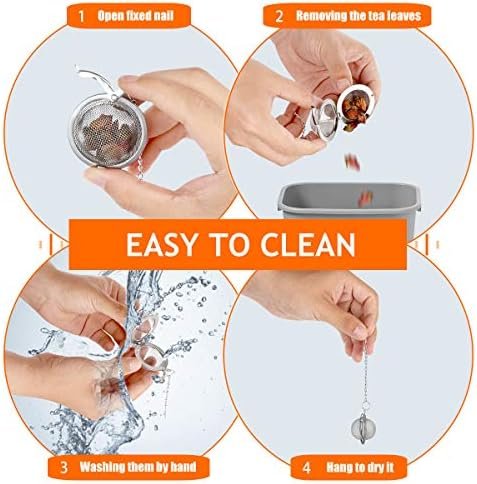 1 Open fixed nail

2 Removing the tea leaves

EASY TO CLEAN

3 Washing them by hand

4 Hang to dry it