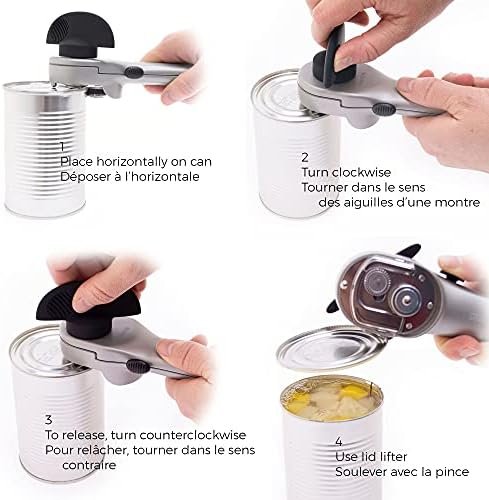 1
Place horizontally on can
Déposer à l'horizontale

2
Turn clockwise
Tourner dans le sens des aiguilles d'une montre

3
To release, turn counterclockwise
Pour relâcher, tourner dans le sens contraire

4
Use lid lifter
Soulever avec la pince