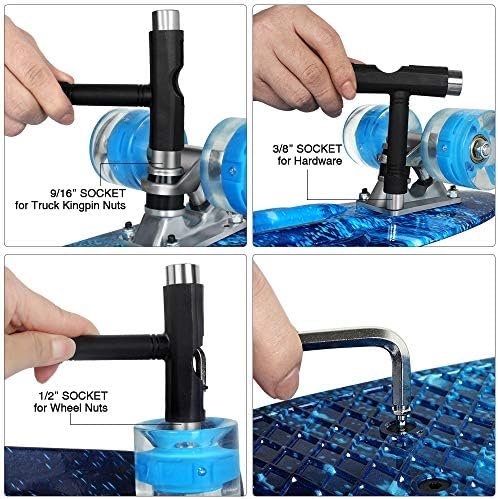 9/16" SOCKET
for Truck Kingpin Nuts

3/8" SOCKET
for Hardware

1/2" SOCKET
for Wheel Nuts